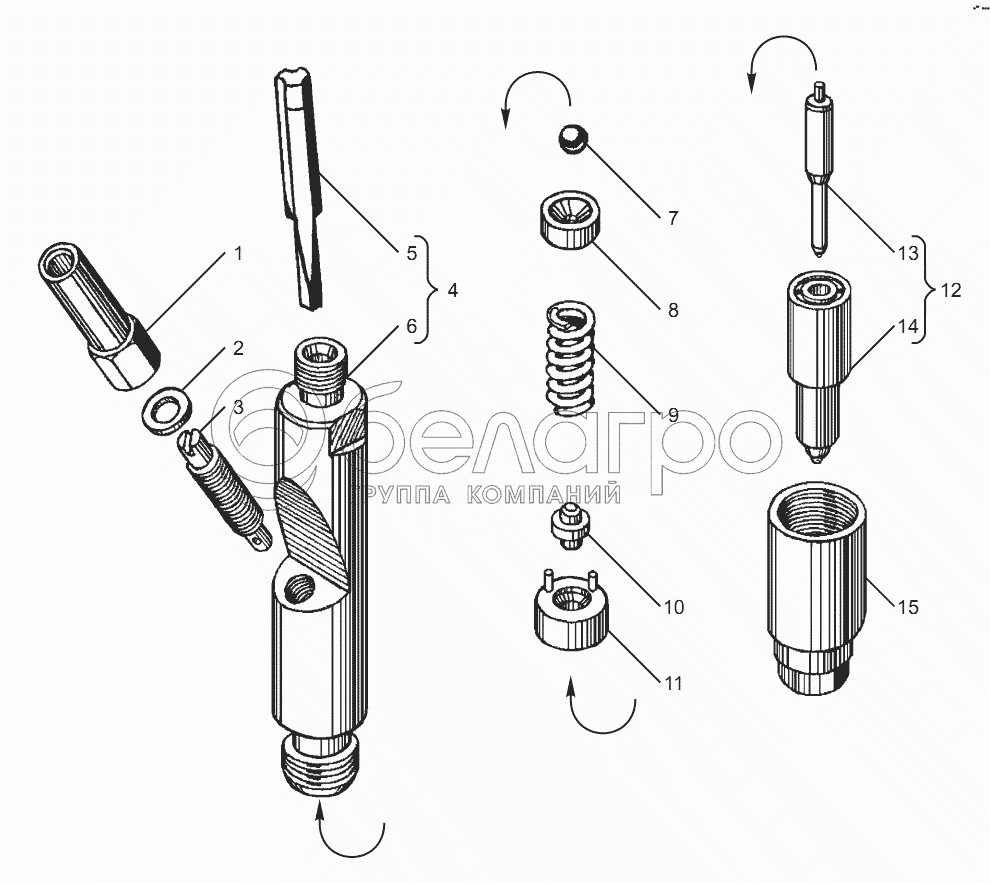 1
2
3
5
4
6
7
8
9
10
11
13
12
14
15
белагро
ГРУППА КОМПАНИЙ